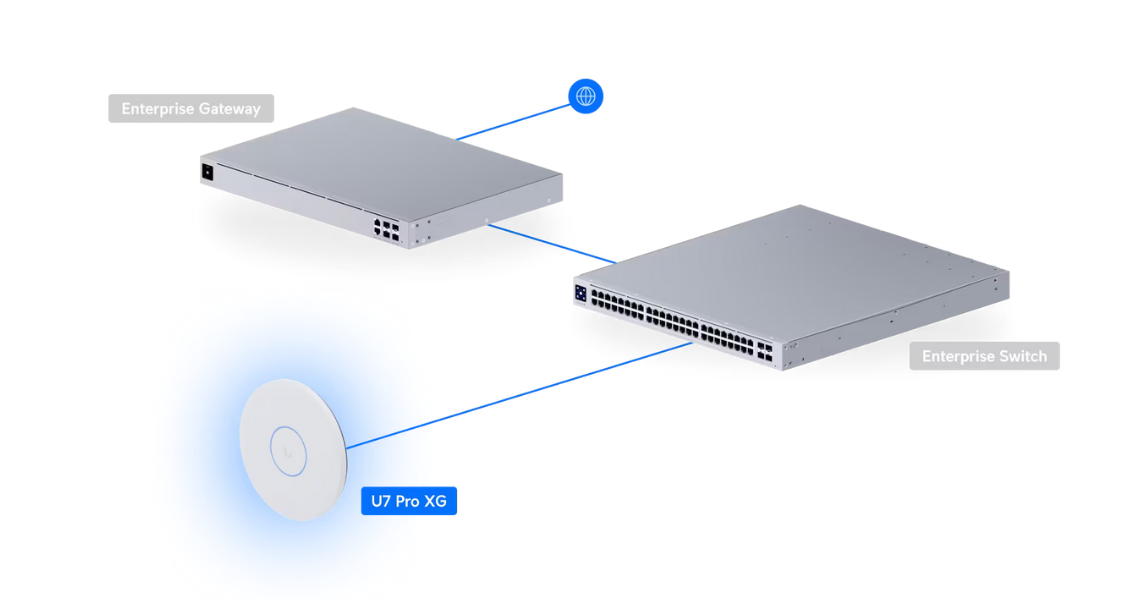 Enterprise Gateway

Enterprise Switch

U7 Pro XG