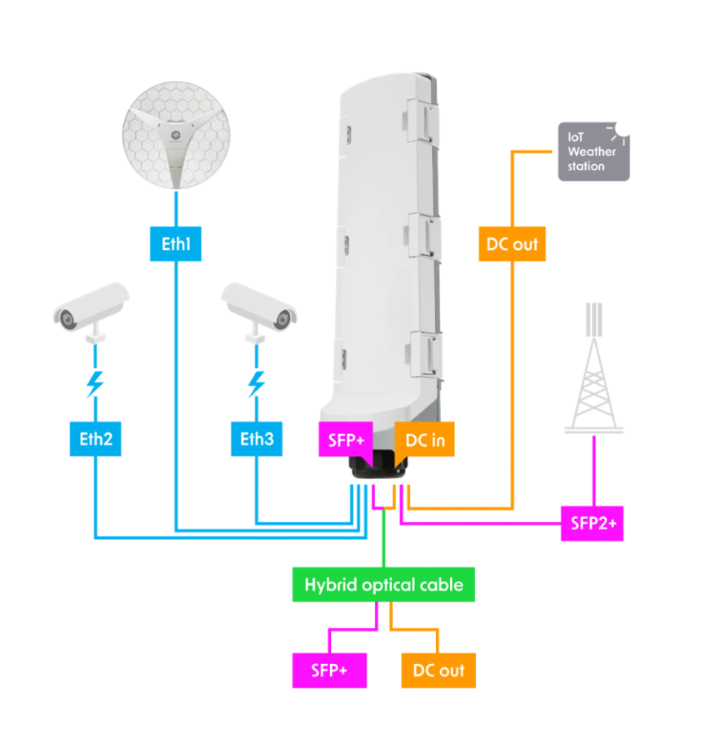 IoT Weather station

Eth1

DC out

Eth2

Eth3

SFP+

DC in

SFP2+

Hybrid optical cable

SFP+

DC out