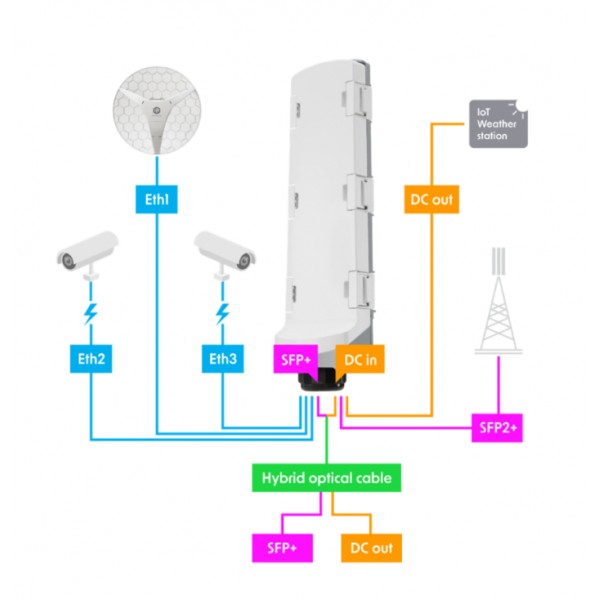 IoT Weather station

Eth1

DC out

Eth2

Eth3

SFP+

DC in

SFP2+

Hybrid optical cable

SFP+

DC out